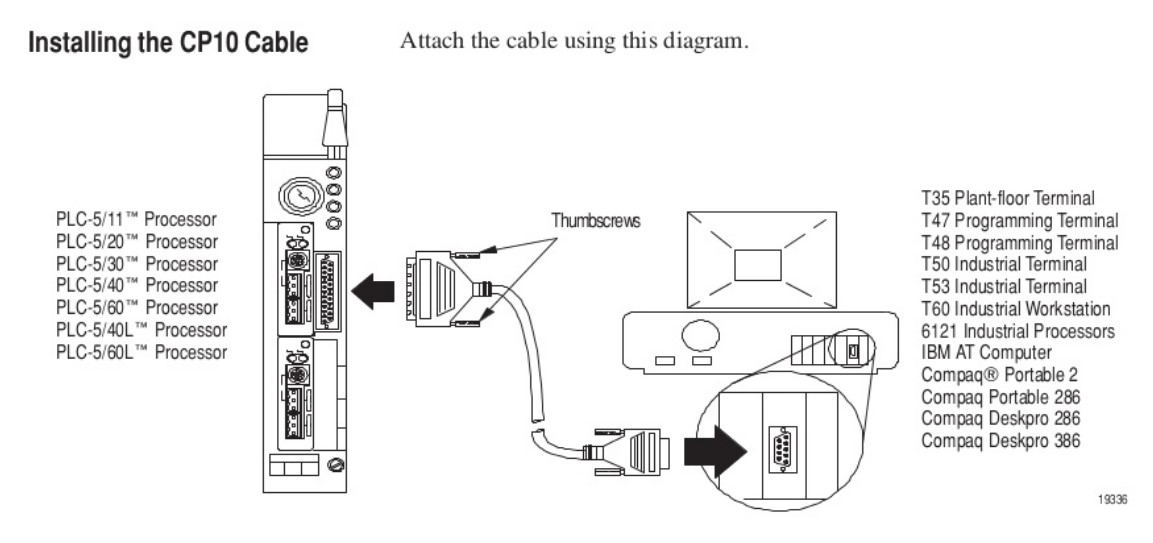 Installing the CP10 Cable

Attach the cable using this diagram.

PLC-5/11™ Processor
PLC-5/20™ Processor
PLC-5/30™ Processor
PLC-5/40™ Processor
PLC-5/60™ Processor
PLC-5/40L™ Processor
PLC-5/60L™ Processor

Thumbscrews

T35 Plant-floor Terminal
T47 Programming Terminal
T48 Programming Terminal
T50 Industrial Terminal
T53 Industrial Terminal
T60 Industrial Workstation
6121 Industrial Processors
IBM AT Computer
Compaq® Portable 2
Compaq Portable 286
Compaq Deskpro 286
Compaq Deskpro 386

19336